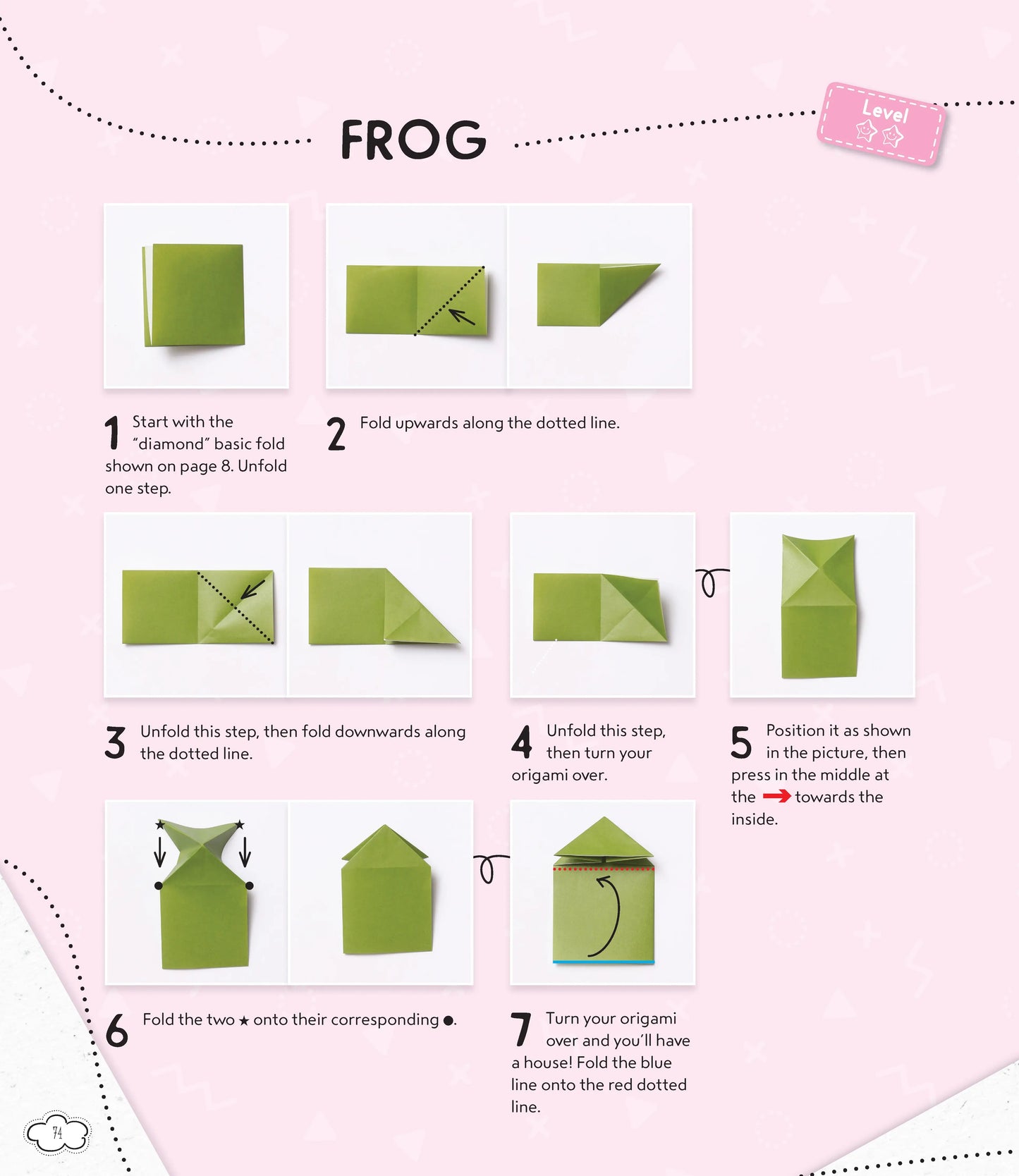 FROG

Level

1 Start with the "diamond" basic fold shown on page 8. Unfold one step.

2 Fold upwards along the dotted line.

3 Unfold this step, then fold downwards along the dotted line.

4 Unfold this step, then turn your origami over.

5 Position it as shown in the picture, then press in the middle at the → towards the inside.

6 Fold the two ★ onto their corresponding ●.

7 Turn your origami over and you'll have a house! Fold the blue line onto the red dotted line.

74